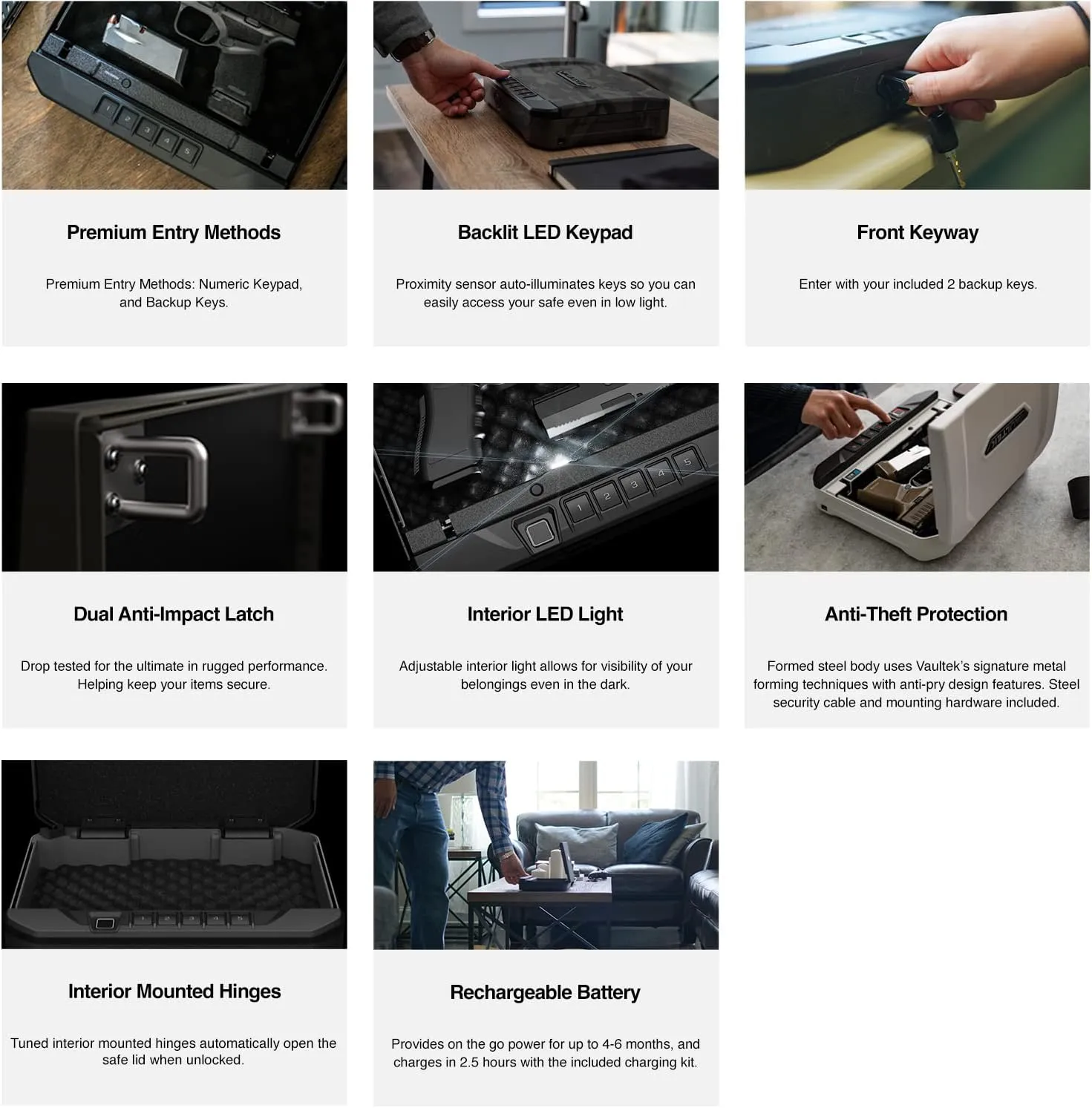 Premium Entry Methods

Premium Entry Methods: Numeric Keypad, and Backup Keys.

Backlit LED Keypad

Proximity sensor auto-illuminates keys so you can easily access your safe even in low light.

Front Keyway

Enter with your included 2 backup keys.

Dual Anti-Impact Latch

Drop tested for the ultimate in rugged performance. Helping keep your items secure.

Interior LED Light

Adjustable interior light allows for visibility of your belongings even in the dark.

Anti-Theft Protection

Formed steel body uses Vaultek's signature metal forming techniques with anti-pry design features. Steel security cable and mounting hardware included.

Interior Mounted Hinges

Tuned interior mounted hinges automatically open the safe lid when unlocked.

Rechargeable Battery

Provides on the go power for up to 4-6 months, and charges in 2.5 hours with the included charging kit.